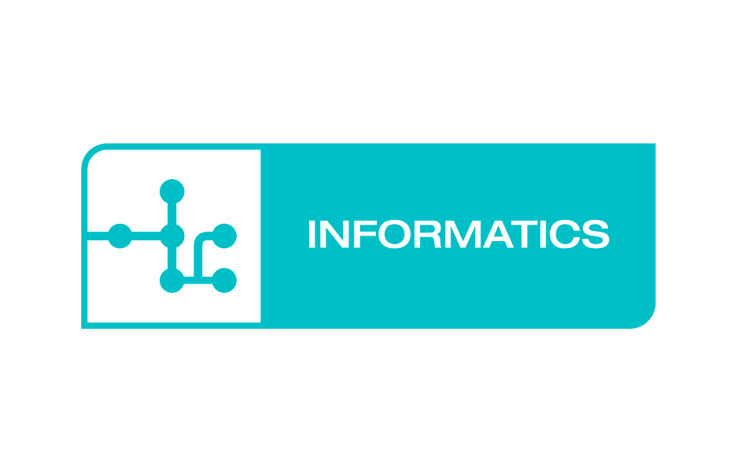 INFORMATICS